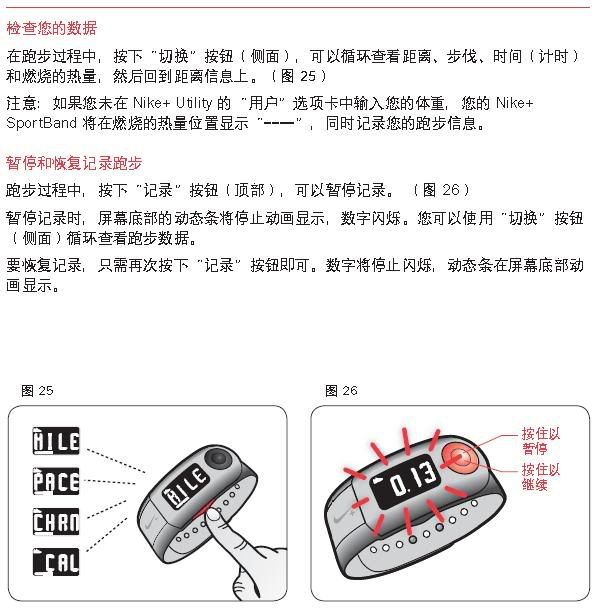 检查您的数据

在跑步过程中，按下“切换”按钮（侧面），可以循环查看距离、步伐、时间（计时）和燃烧的热量，然后回到距离信息上。（图 25）

注意：如果您未在 Nike+ Utility 的“用户”选项卡中输入您的体重，您的 Nike+ SportBand 将在燃烧的热量位置显示“---”，同时记录您的跑步信息。

暂停和恢复记录跑步

跑步过程中，按下“记录”按钮（顶部），可以暂停记录。（图 26）

暂停记录时，屏幕底部的动态条将停止动画显示，数字闪烁。您可以使用“切换”按钮（侧面）循环查看跑步数据。

要恢复记录，只需再次按下“记录”按钮即可。数字将停止闪烁，动态条在屏幕底部动画显示。

图 25

MILE
PACE
CHRN
CAL
MILE

图 26

0.13
按住以暂停
按住以继续