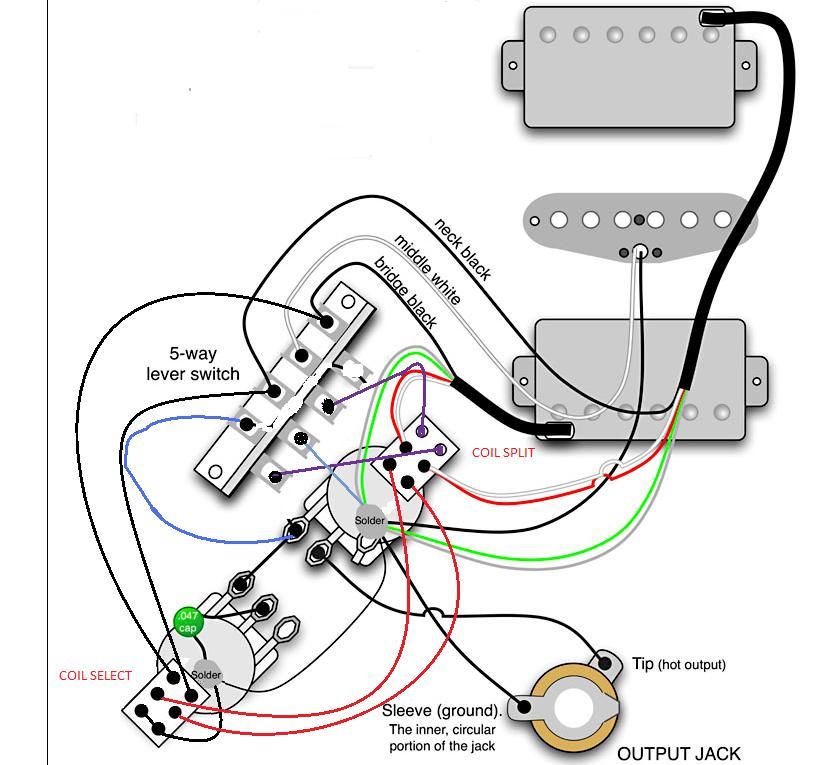 neck black
middle white
bridge black
5-way lever switch
COIL SPLIT
Solder
.047 cap
Solder
COIL SELECT
Tip (hot output)
Sleeve (ground). The inner, circular portion of the jack
OUTPUT JACK